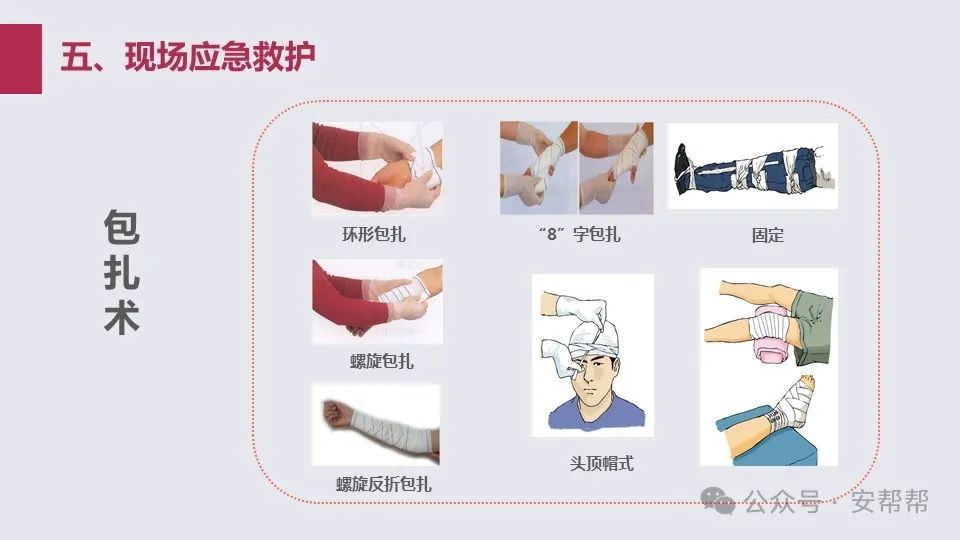 五、现场应急救护

包扎术

环形包扎

“8”字包扎

固定

螺旋包扎

螺旋反折包扎

头顶帽式

公众号 · 安帮帮